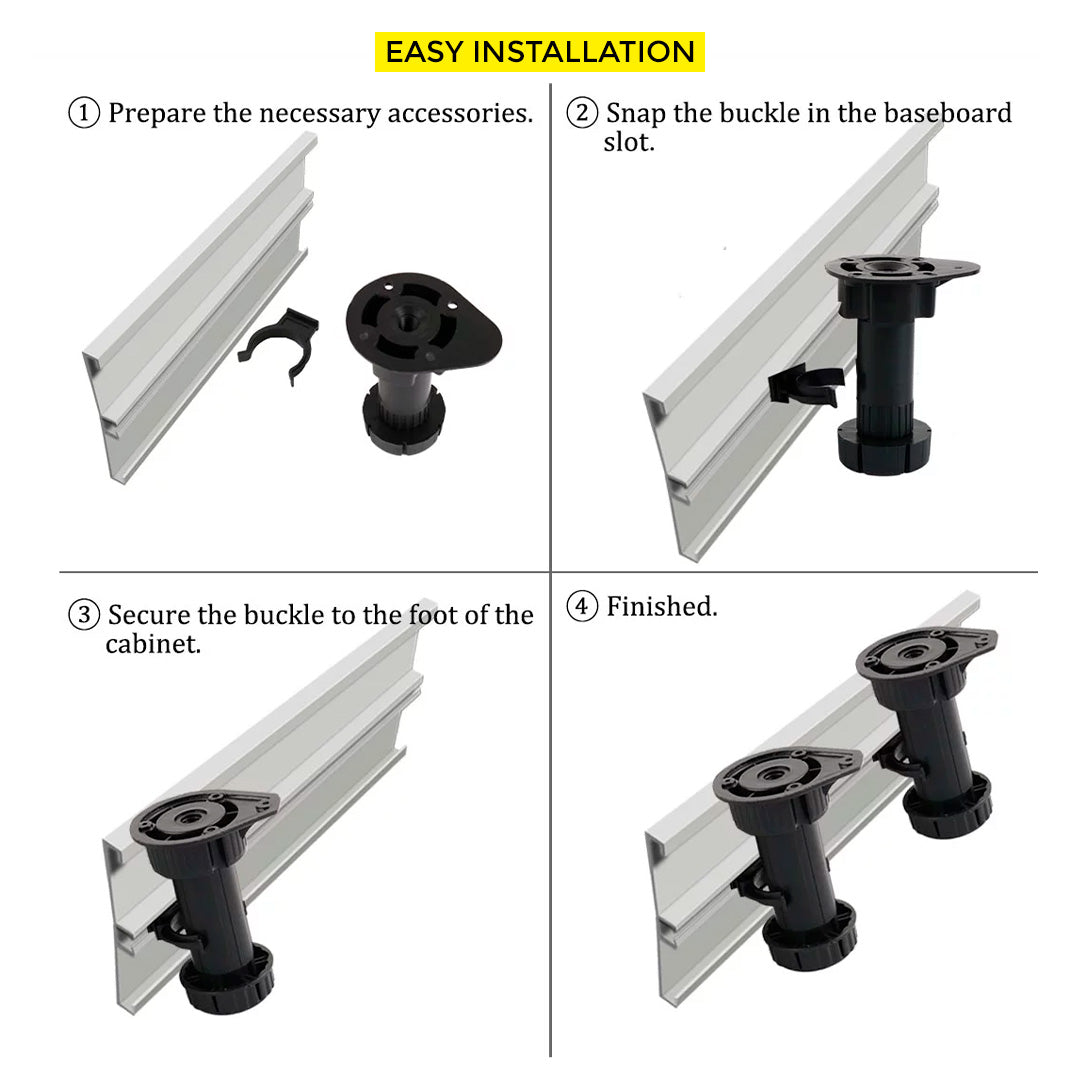 EASY INSTALLATION

① Prepare the necessary accessories.

② Snap the buckle in the baseboard slot.

③ Secure the buckle to the foot of the cabinet.

④ Finished.